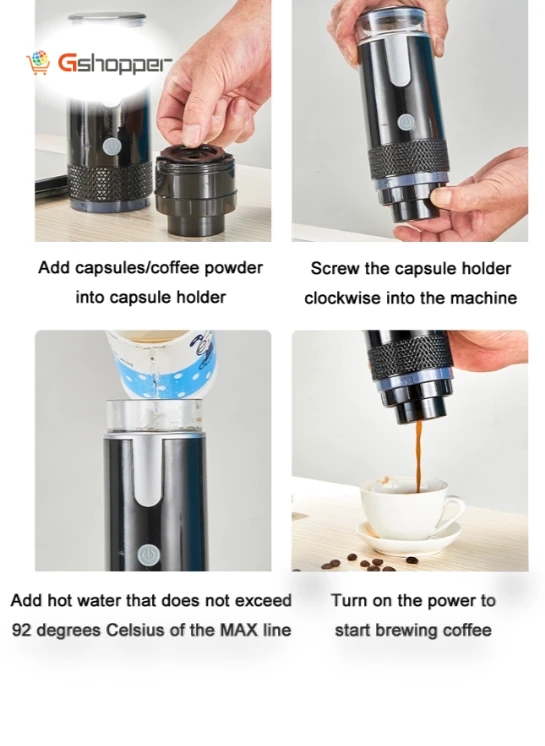 Gshopper

Add capsules/coffee powder into capsule holder

Screw the capsule holder clockwise into the machine

Add hot water that does not exceed 92 degrees Celsius of the MAX line

Turn on the power to start brewing coffee